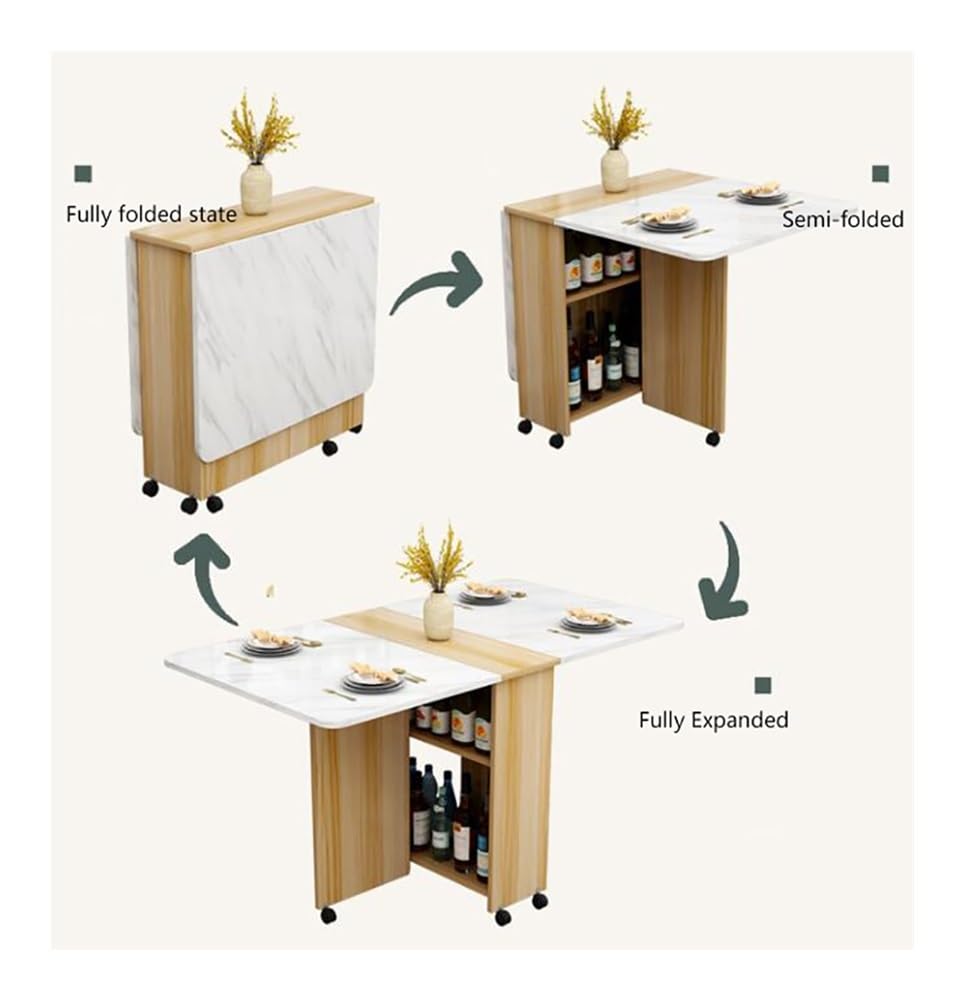 Fully folded state

Semi-folded

Fully Expanded